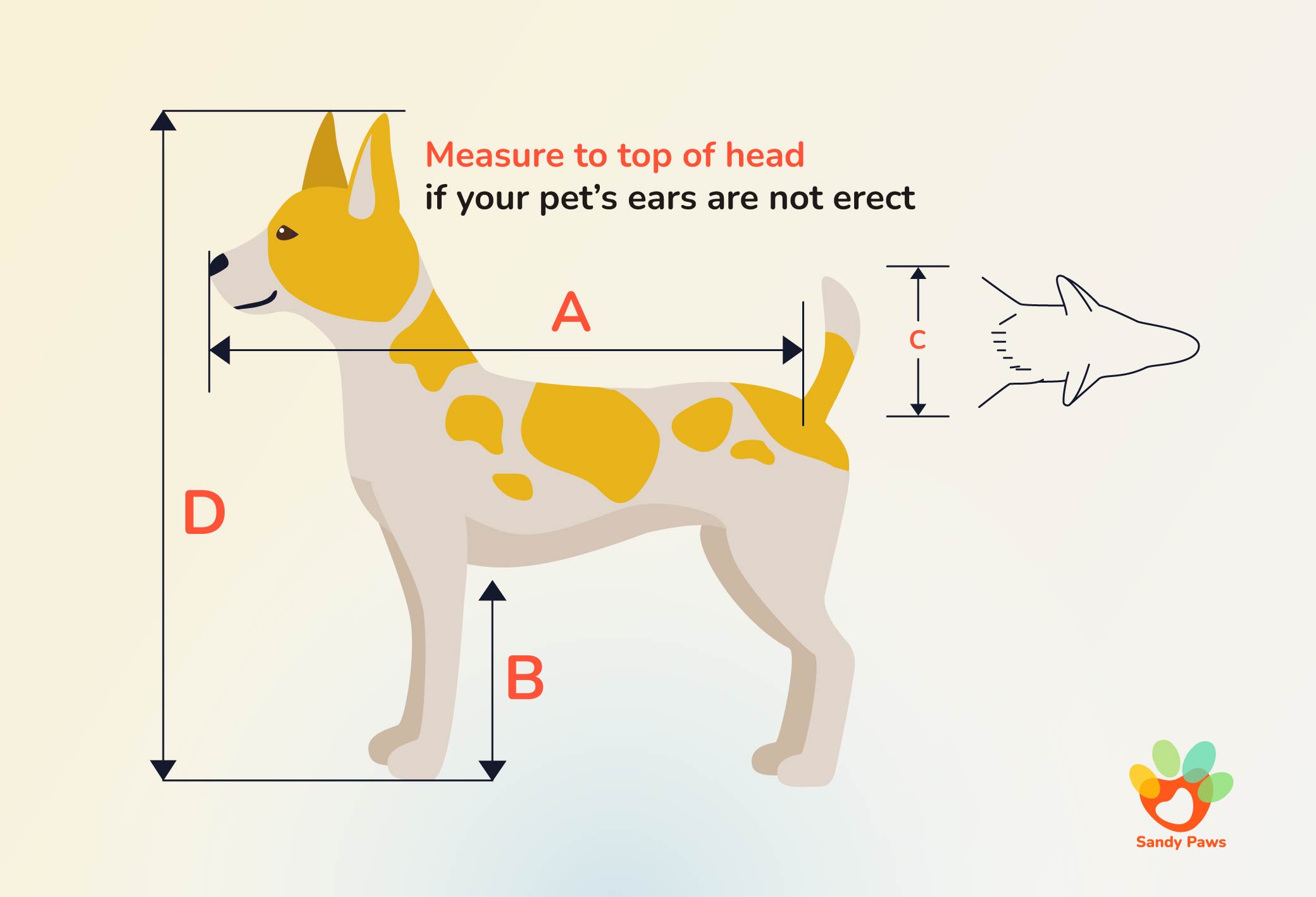 Measure to top of head
if your pet's ears are not erect

A

C

D

B

Sandy Paws